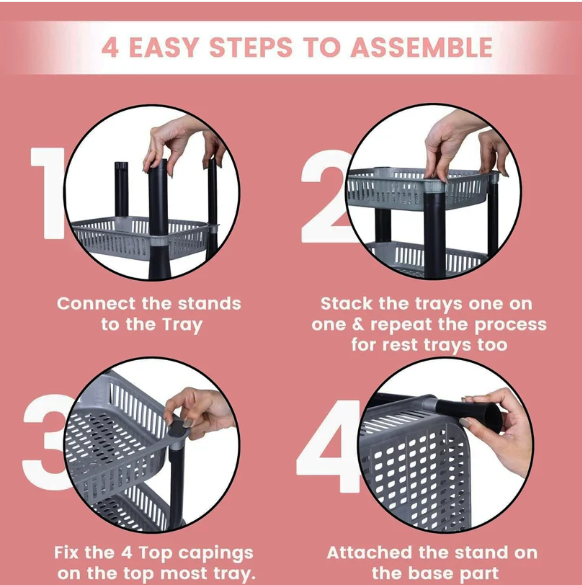 4 EASY STEPS TO ASSEMBLE

1

Connect the stands to the Tray

2

Stack the trays one on one & repeat the process for rest trays too

3

Fix the 4 Top capings on the top most tray.

4

Attached the stand on the base part