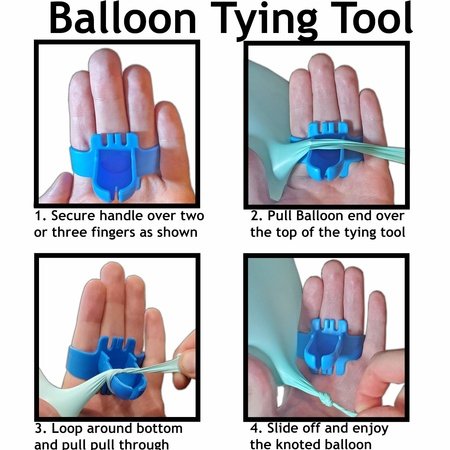 Balloon Tying Tool

1. Secure handle over two or three fingers as shown

2. Pull Balloon end over the top of the tying tool

3. Loop around bottom and pull pull through

4. Slide off and enjoy the knoted balloon