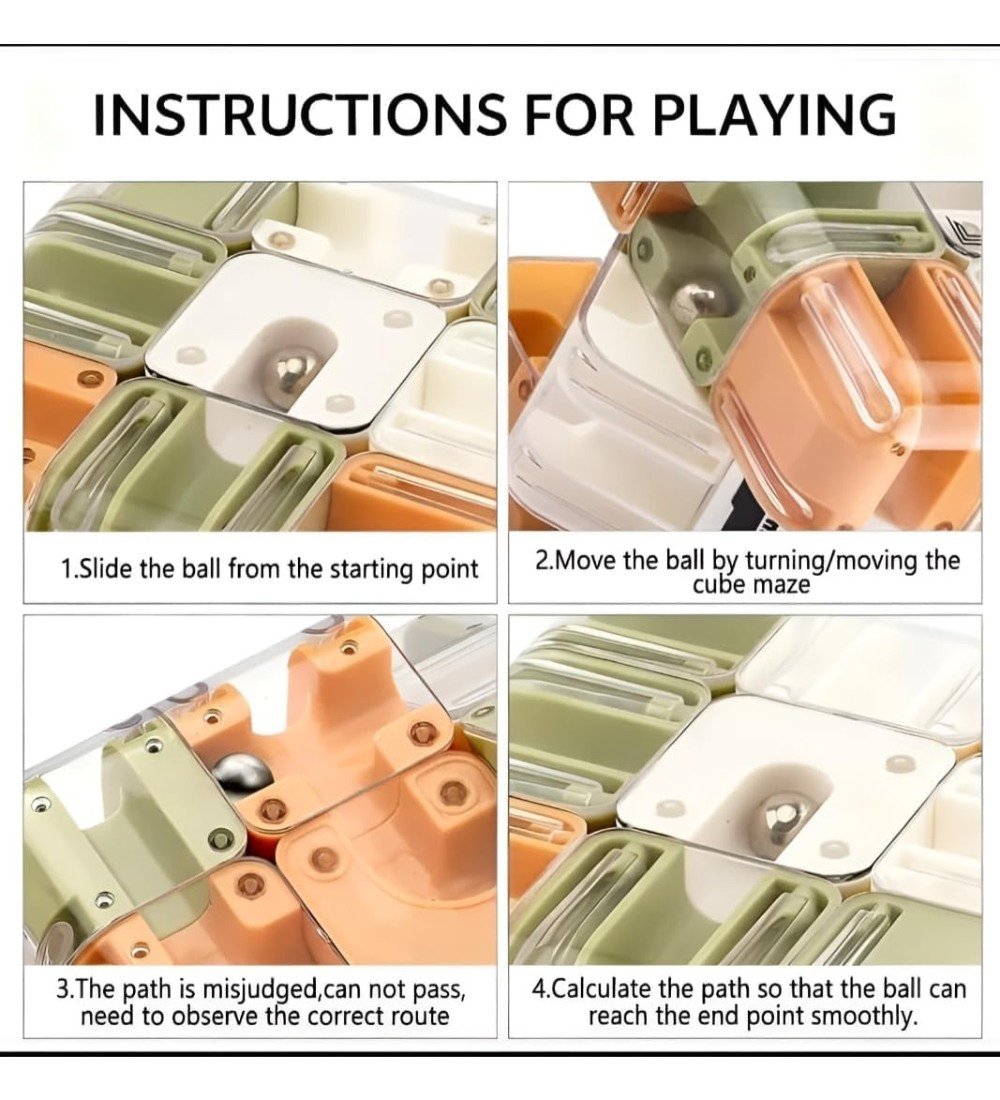 INSTRUCTIONS FOR PLAYING

1.Slide the ball from the starting point

2.Move the ball by turning/moving the cube maze

3.The path is misjudged,can not pass, need to observe the correct route

4.Calculate the path so that the ball can reach the end point smoothly.